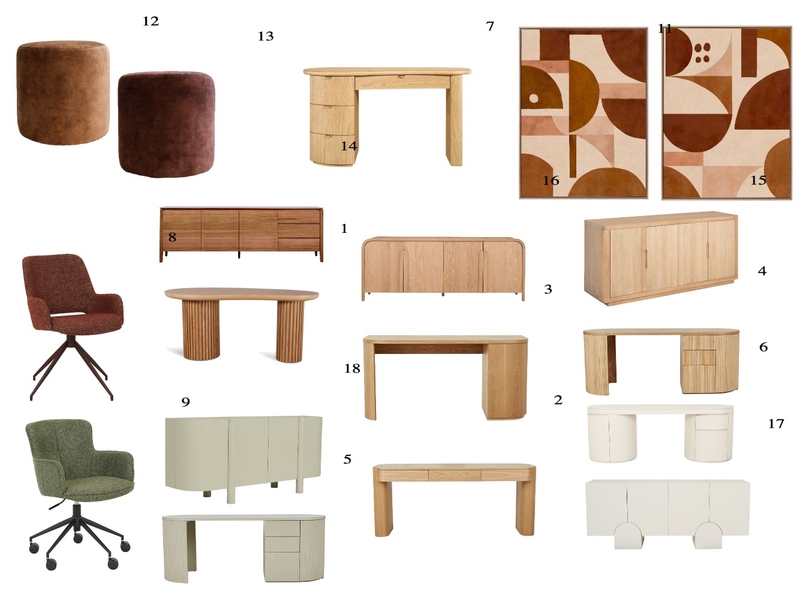 12
13
7
11
14
16
15
8
1
3
4
18
6
9
2
17
5