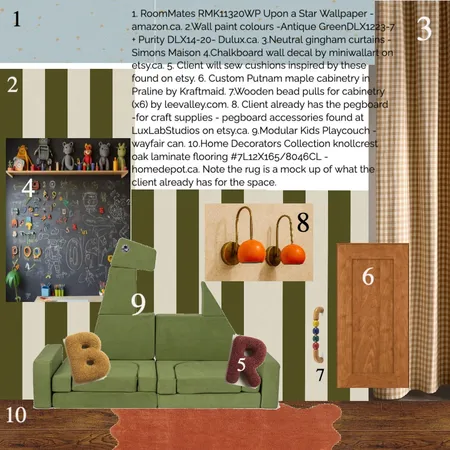 1

1. RoomMates RMK11320WP Upon a Star Wallpaper - amazon.ca. 2.Wall paint colours -Antique GreenDLX1223-7 + Purity DLX14-20- Dulux.ca. 3.Neutral gingham curtains - Simons Maison 4.Chalkboard wall decal by miniwallart on etsy.ca. 5. Client will sew cushions inspired by these found on etsy. 6. Custom Putnam maple cabinetry in Praline by Kraftmaid. 7.Wooden bead pulls for cabinetry (x6) by leevalley.com. 8. Client already has the pegboard -for craft supplies - pegboard accessories found at LuxLabStudios on etsy.ca. 9.Modular Kids Playcouch - wayfair can. 10.Home Decorators Collection knollcrest oak laminate flooring #7L12X165/8046CL - homedepot.ca. Note the rug is a mock up of what the client already has for the space.

3

2

4

8

6

9

B

R

5

7

10