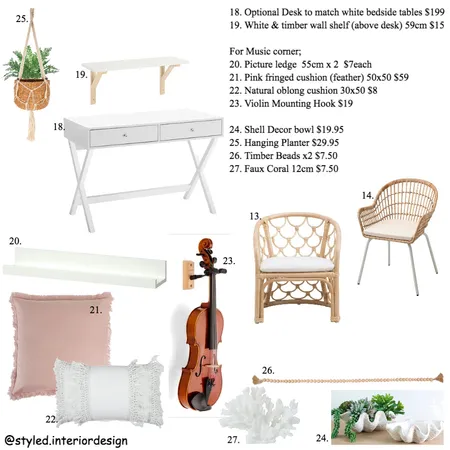 18. Optional Desk to match white bedside tables $199
19. White & timber wall shelf (above desk) 59cm $15

For Music corner;
20. Picture ledge 55cm x 2 $7each
21. Pink fringed cushion (feather) 50x50 $59
22. Natural oblong cushion 30x50 $8
23. Violin Mounting Hook $19

24. Shell Decor bowl $19.95
25. Hanging Planter $29.95
26. Timber Beads x2 $7.50
27. Faux Coral 12cm $7.50

25.
19.
18.
14.
13.
20.
23.
21.
26.
22.
27.
24.
@styled.interiordesign